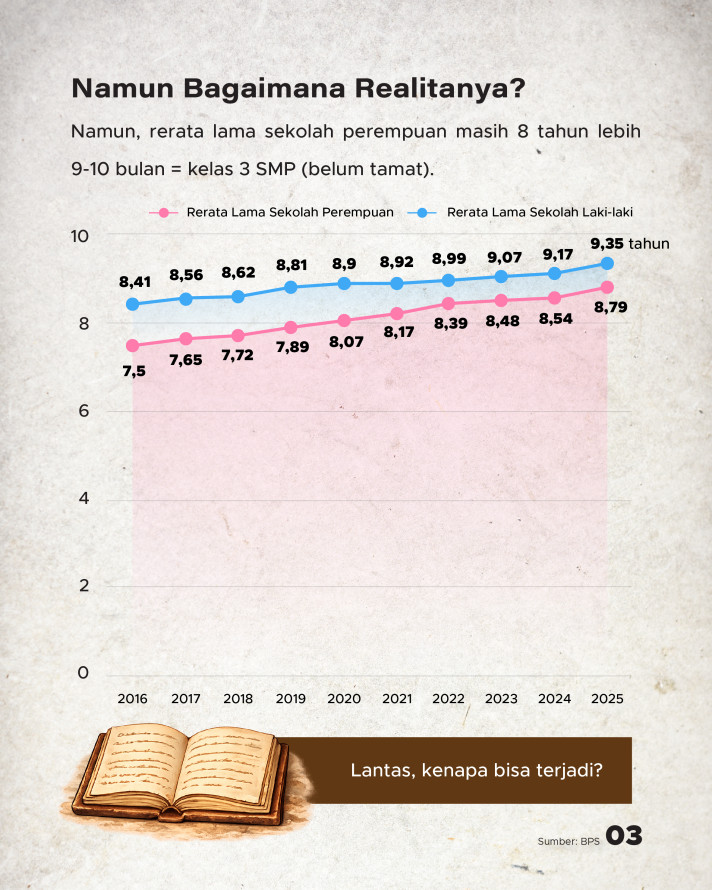 Namun Bagaimana Realitanya?

Namun, rerata lama sekolah perempuan masih 8 tahun lebih 9-10 bulan = kelas 3 SMP (belum tamat).

Rerata Lama Sekolah Perempuan
Rerata Lama Sekolah Laki-laki

10
8
6
4
2
0

8,41 8,56 8,62 8,81 8,9 8,92 8,99 9,07 9,17 9,35 tahun

7,5 7,65 7,72 7,89 8,07 8,17 8,39 8,48 8,54 8,79

2016 2017 2018 2019 2020 2021 2022 2023 2024 2025

Lantas, kenapa bisa terjadi?

Sumber: BPS 03