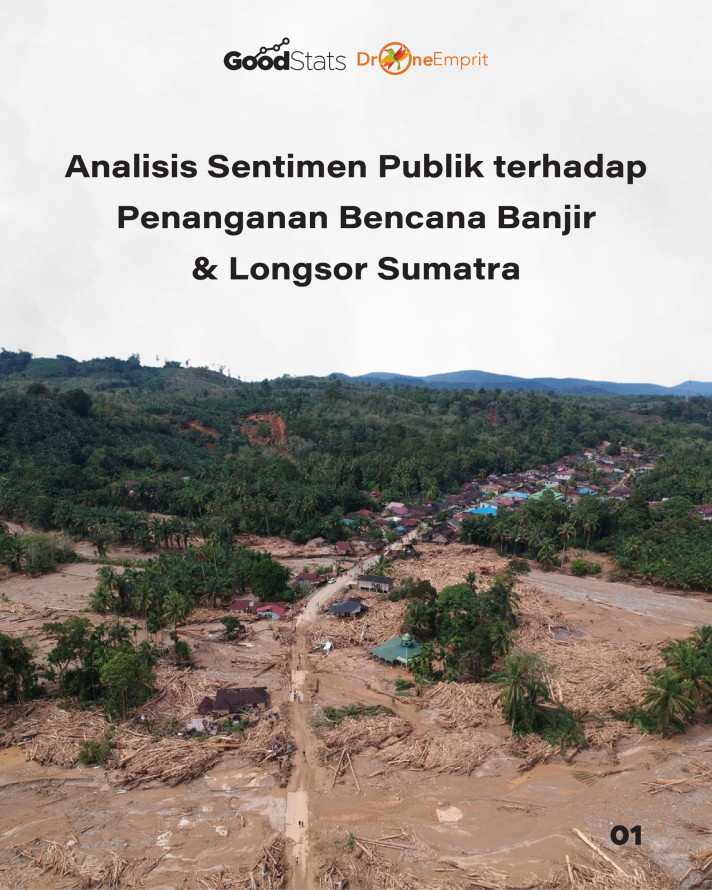 GoodStats DroneEmprit

Analisis Sentimen Publik terhadap Penanganan Bencana Banjir & Longsor Sumatra

01