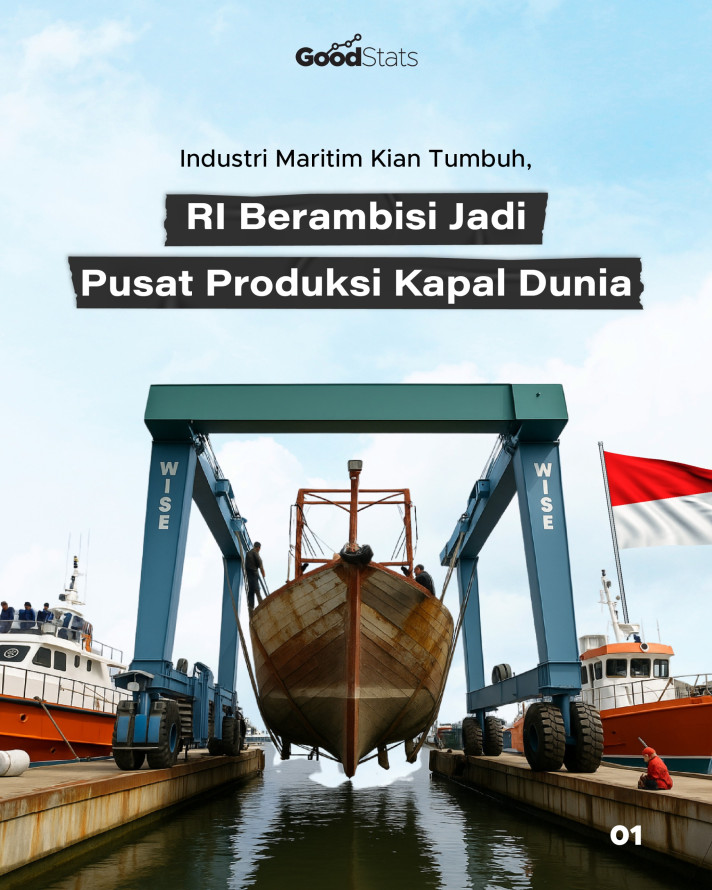 GoodStats

Industri Maritim Kian Tumbuh,

RI Berambisi Jadi

Pusat Produksi Kapal Dunia

WISE

WISE

01