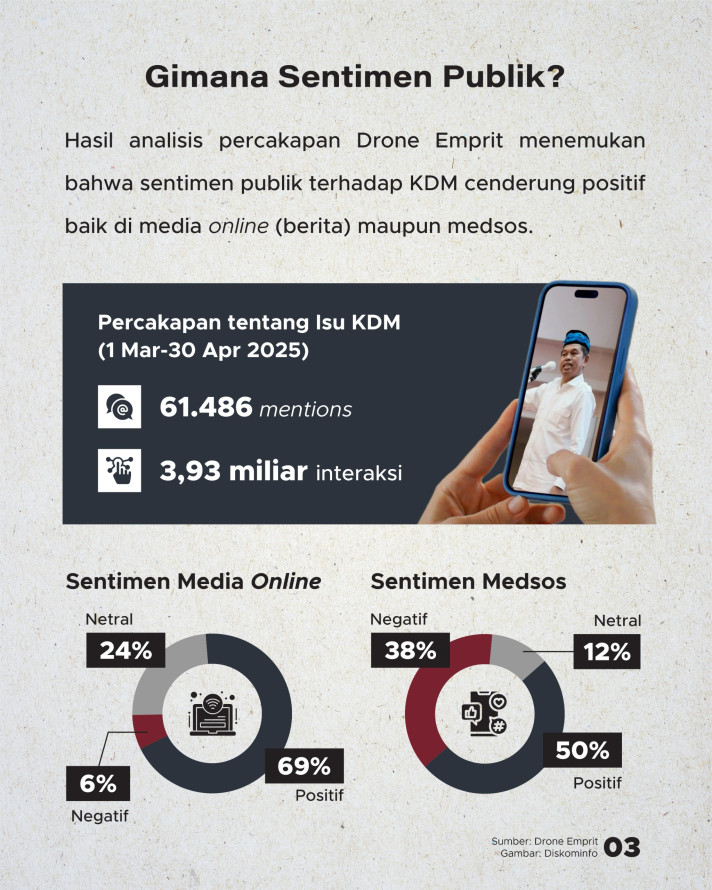 Gimana Sentimen Publik?

Hasil analisis percakapan Drone Emprit menemukan bahwa sentimen publik terhadap KDM cenderung positif baik di media online (berita) maupun medsos.

Percakapan tentang Isu KDM
(1 Mar-30 Apr 2025)

61.486 mentions

3,93 miliar interaksi

Sentimen Media Online

Netral
24%
6%
Negatif
69%
Positif

Sentimen Medsos

Negatif
38%
Netral
12%
50%
Positif

Sumber: Drone Emprit
Gambar: Diskominfo
03