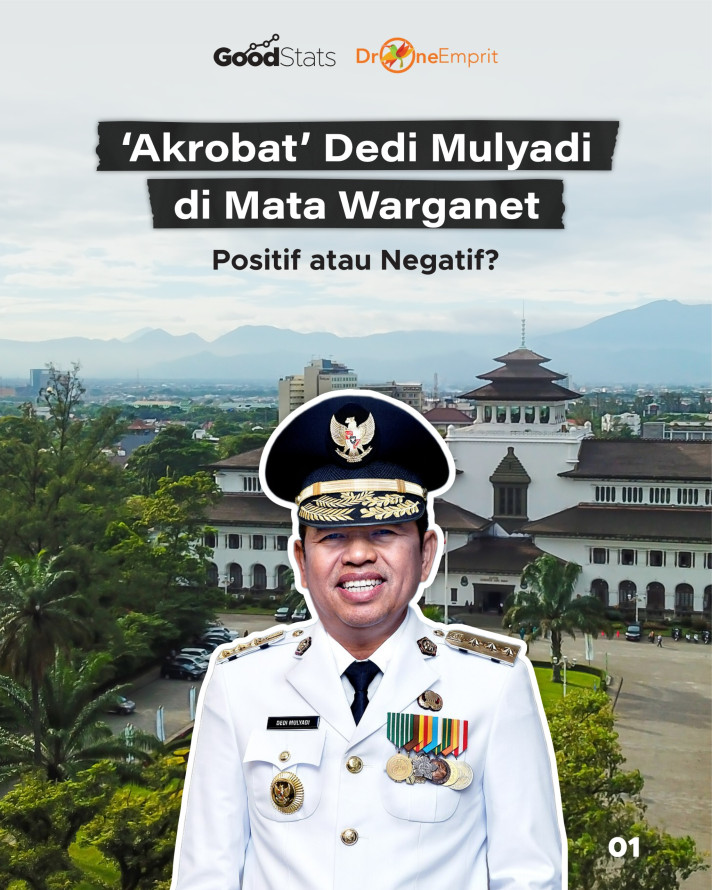 GoodStats DroneEmprit

'Akrobat' Dedi Mulyadi di Mata Warganet

Positif atau Negatif?

DEDI MULYADI

01