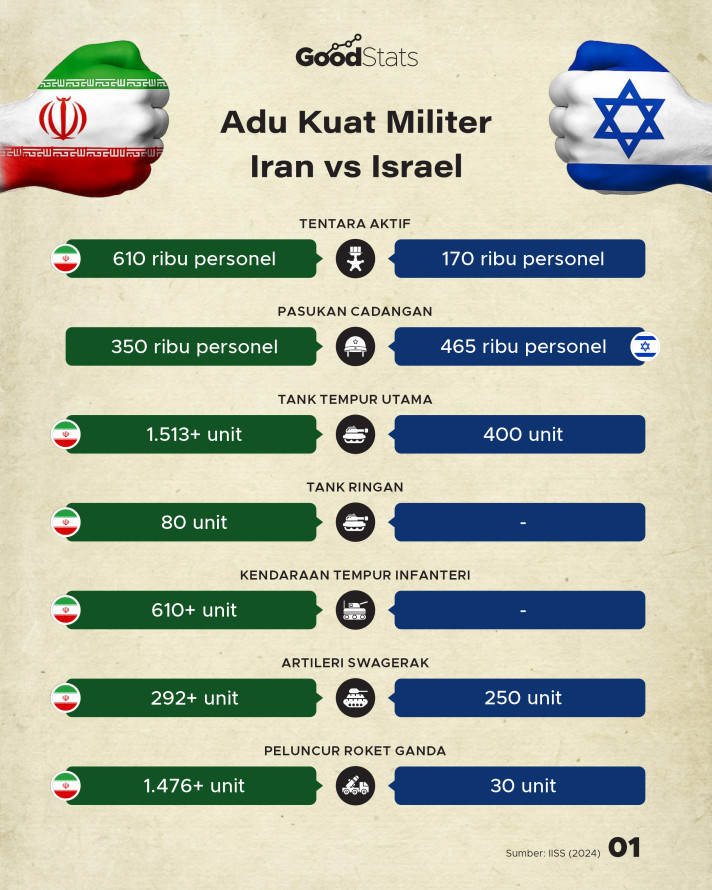 GoodStats

Adu Kuat Militer Iran vs Israel

TENTARA AKTIF

610 ribu personel

170 ribu personel

PASUKAN CADANGAN

350 ribu personel

465 ribu personel

TANK TEMPUR UTAMA

1.513+ unit

400 unit

TANK RINGAN

80 unit

-

KENDARAAN TEMPUR INFANTERI

610+ unit

-

ARTILERI SWAGERAK

292+ unit

250 unit

PELUNCUR ROKET GANDA

1.476+ unit

30 unit

Sumber: IISS (2024)

01