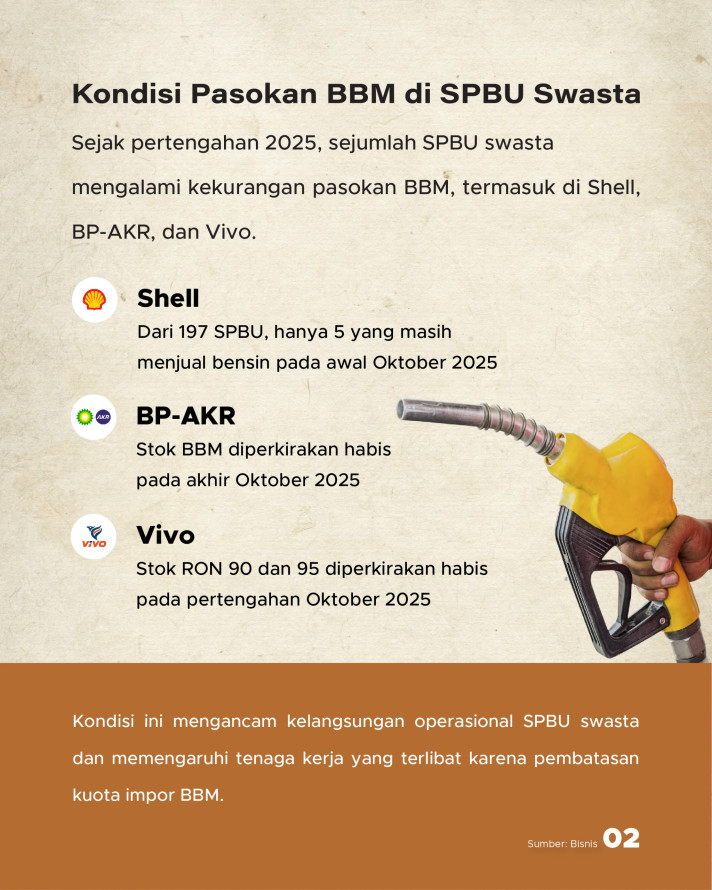 Kondisi Pasokan BBM di SPBU Swasta

Sejak pertengahan 2025, sejumlah SPBU swasta mengalami kekurangan pasokan BBM, termasuk di Shell, BP-AKR, dan Vivo.

Shell

Dari 197 SPBU, hanya 5 yang masih menjual bensin pada awal Oktober 2025

AKR

BP-AKR

Stok BBM diperkirakan habis pada akhir Oktober 2025

VIVO

Vivo

Stok RON 90 dan 95 diperkirakan habis pada pertengahan Oktober 2025

Kondisi ini mengancam kelangsungan operasional SPBU swasta dan memengaruhi tenaga kerja yang terlibat karena pembatasan kuota impor BBM.

Sumber: Bisnis 02