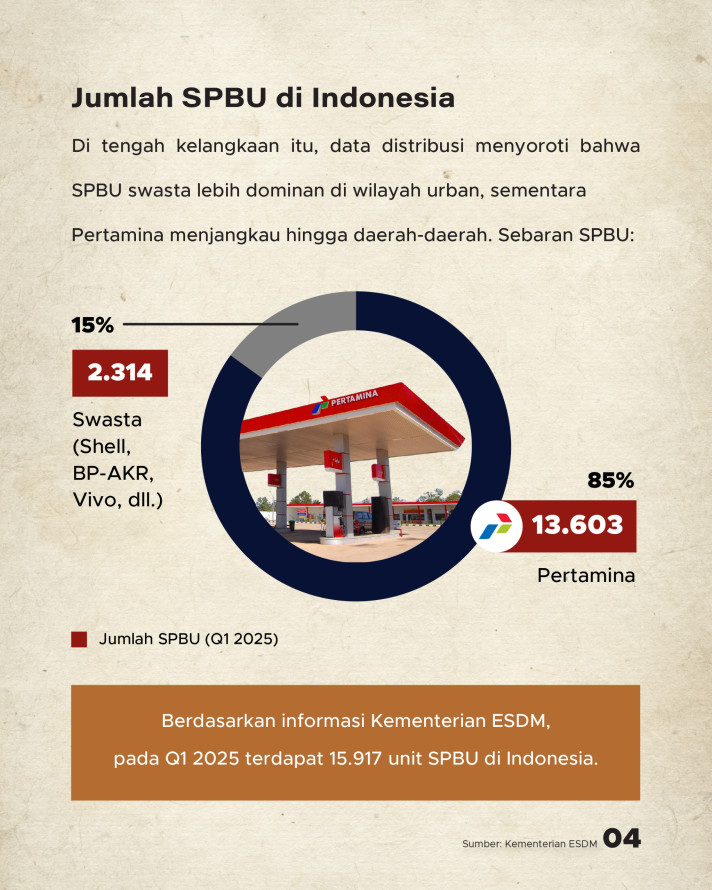 Jumlah SPBU di Indonesia

Di tengah kelangkaan itu, data distribusi menyoroti bahwa SPBU swasta lebih dominan di wilayah urban, sementara Pertamina menjangkau hingga daerah-daerah. Sebaran SPBU:

15%

2.314

Swasta (Shell, BP-AKR, Vivo, dll.)

PERTAMINA

85%

13.603

Pertamina

Jumlah SPBU (Q1 2025)

Berdasarkan informasi Kementerian ESDM, pada Q1 2025 terdapat 15.917 unit SPBU di Indonesia.

Sumber: Kementerian ESDM 04