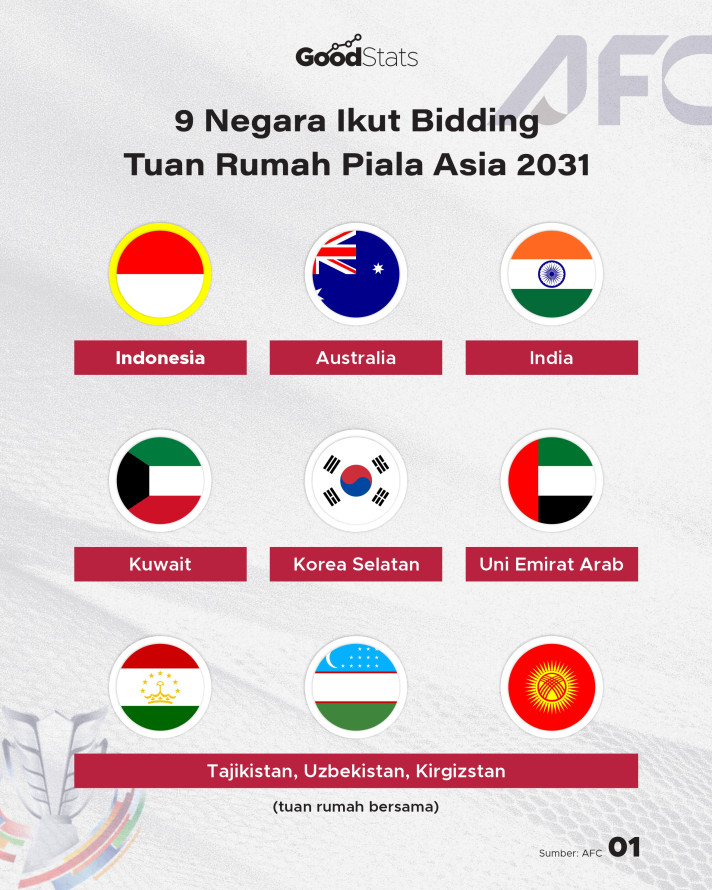 GoodStats

AFC

9 Negara Ikut Bidding Tuan Rumah Piala Asia 2031

Indonesia

Australia

India

Kuwait

Korea Selatan

Uni Emirat Arab

Tajikistan, Uzbekistan, Kirgizstan

(tuan rumah bersama)

Sumber: AFC 01