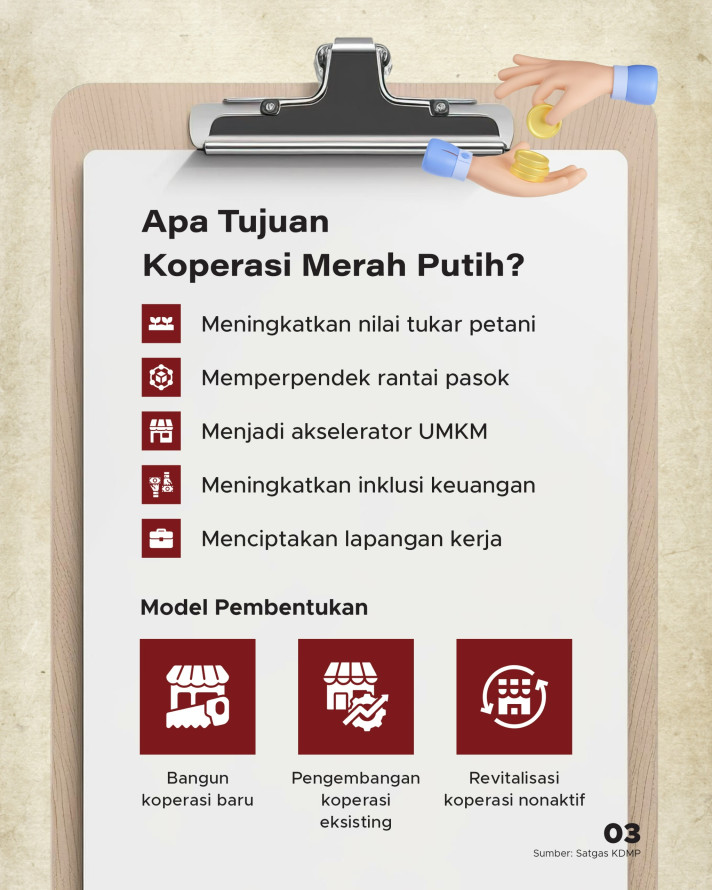 Apa Tujuan Koperasi Merah Putih?

Meningkatkan nilai tukar petani

Memperpendek rantai pasok

Menjadi akselerator UMKM

Meningkatkan inklusi keuangan

Menciptakan lapangan kerja

Model Pembentukan

Bangun koperasi baru

Pengembangan koperasi eksisting

Revitalisasi koperasi nonaktif

03

Sumber: Satgas KDMP