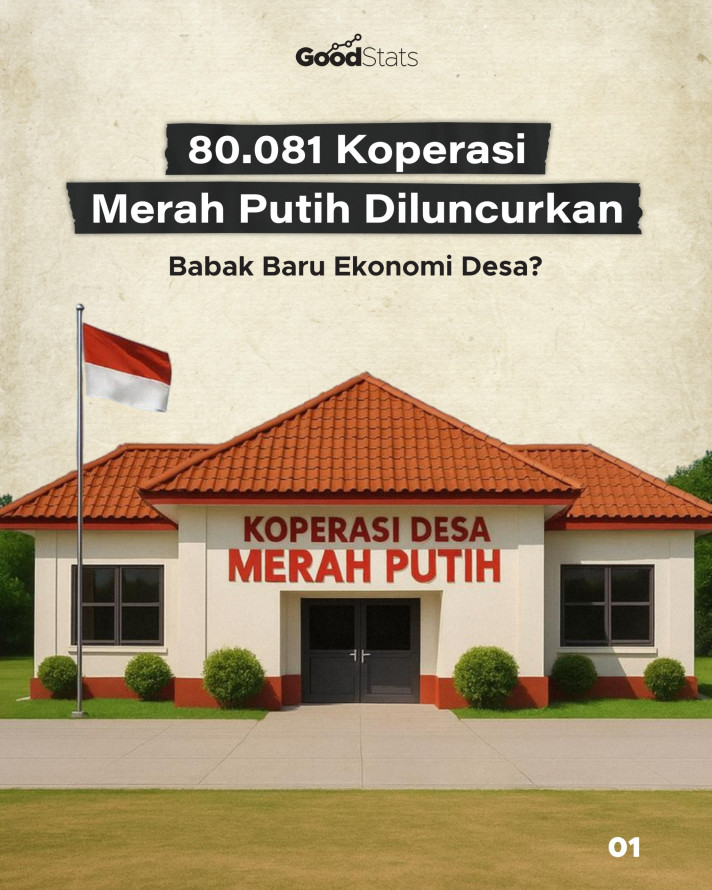 GoodStats

80.081 Koperasi
Merah Putih Diluncurkan

Babak Baru Ekonomi Desa?

KOPERASI DESA
MERAH PUTIH

01