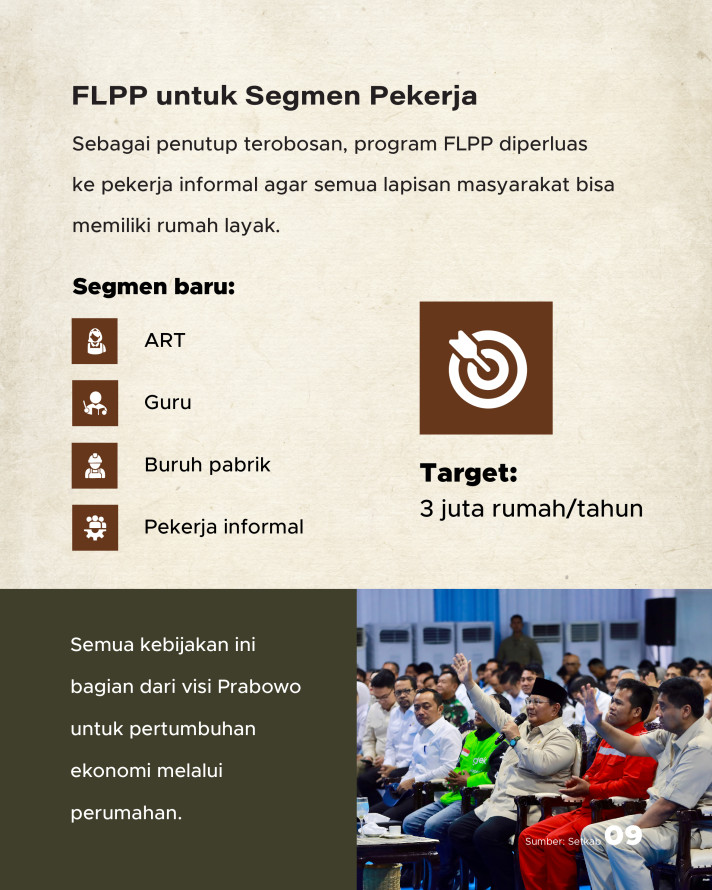 FLPP untuk Segmen Pekerja

Sebagai penutup terobosan, program FLPP diperluas ke pekerja informal agar semua lapisan masyarakat bisa memiliki rumah layak.

Segmen baru:

ART

Guru

Buruh pabrik

Pekerja informal

Target:
3 juta rumah/tahun

Semua kebijakan ini bagian dari visi Prabowo untuk pertumbuhan ekonomi melalui perumahan.

Sumber: Setkab

09