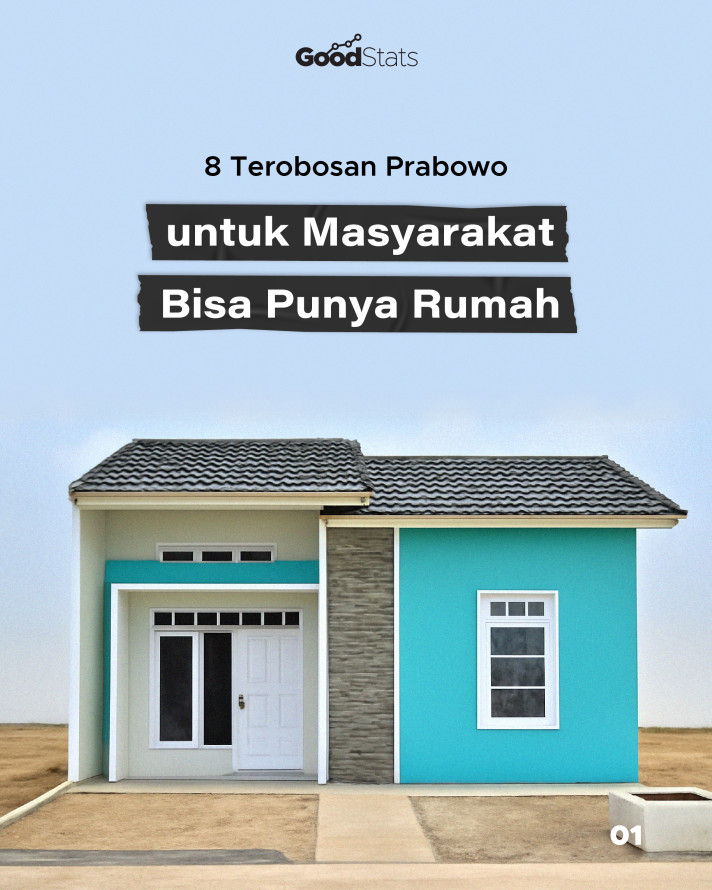 GoodStats

8 Terobosan Prabowo

untuk Masyarakat

Bisa Punya Rumah

01