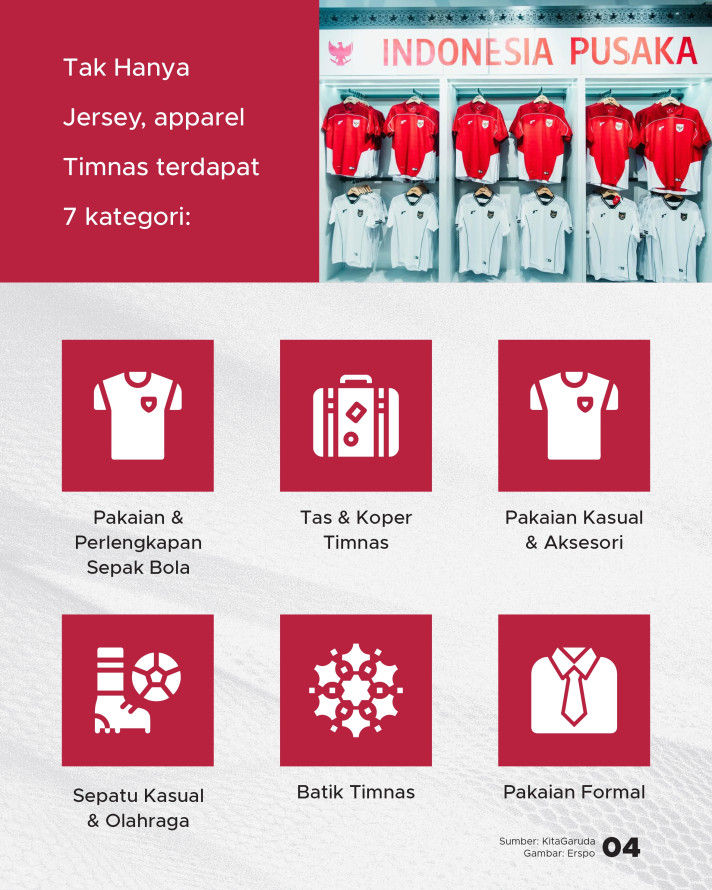 Tak Hanya Jersey, apparel Timnas terdapat 7 kategori:

INDONESIA PUSAKA

Pakaian & Perlengkapan Sepak Bola

Tas & Koper Timnas

Pakaian Kasual & Aksesori

Sepatu Kasual & Olahraga

Batik Timnas

Pakaian Formal

Sumber: KitaGaruda
Gambar: Erspo

04