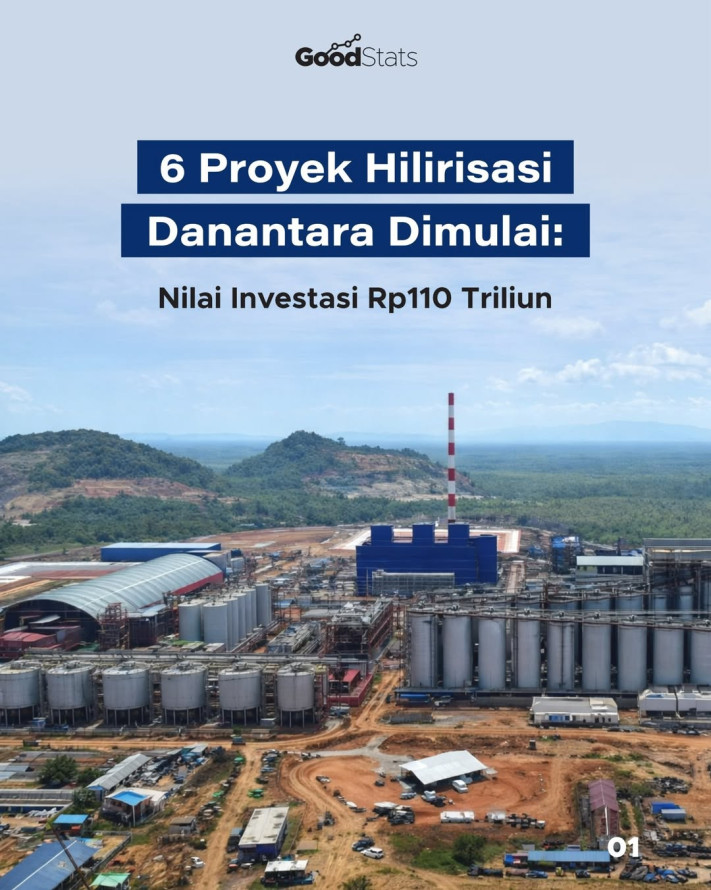 GoodStats

6 Proyek Hilirisasi Danantara Dimulai:

Nilai Investasi Rp110 Triliun

01