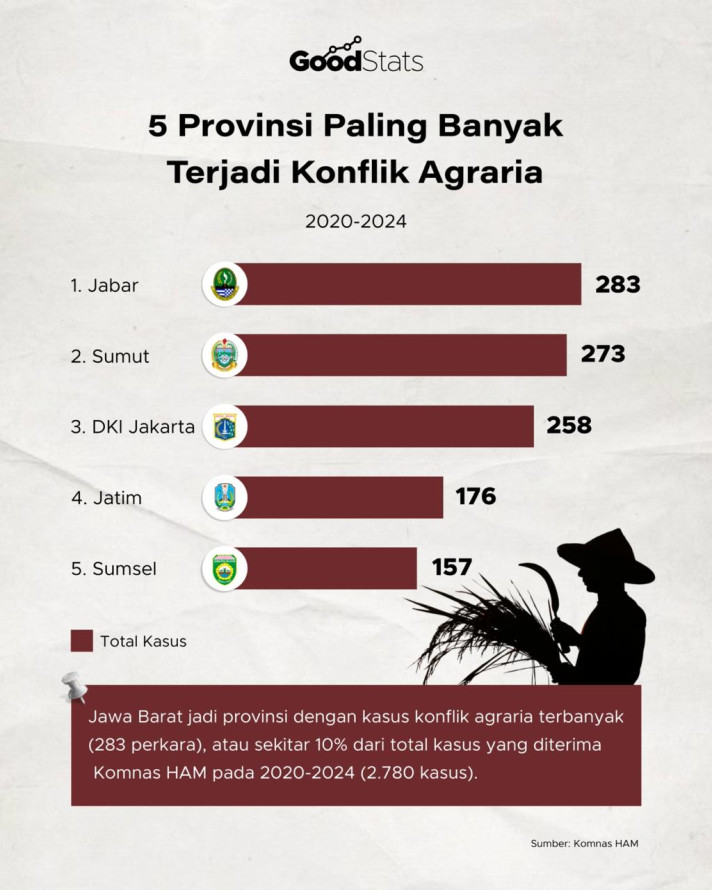 GoodStats

5 Provinsi Paling Banyak Terjadi Konflik Agraria

2020-2024

1. Jabar 283

2. Sumut 273

3. DKI Jakarta 258

4. Jatim 176

5. Sumsel 157

Total Kasus

Jawa Barat jadi provinsi dengan kasus konflik agraria terbanyak (283 perkara), atau sekitar 10% dari total kasus yang diterima Komnas HAM pada 2020-2024 (2.780 kasus).

Sumber: Komnas HAM