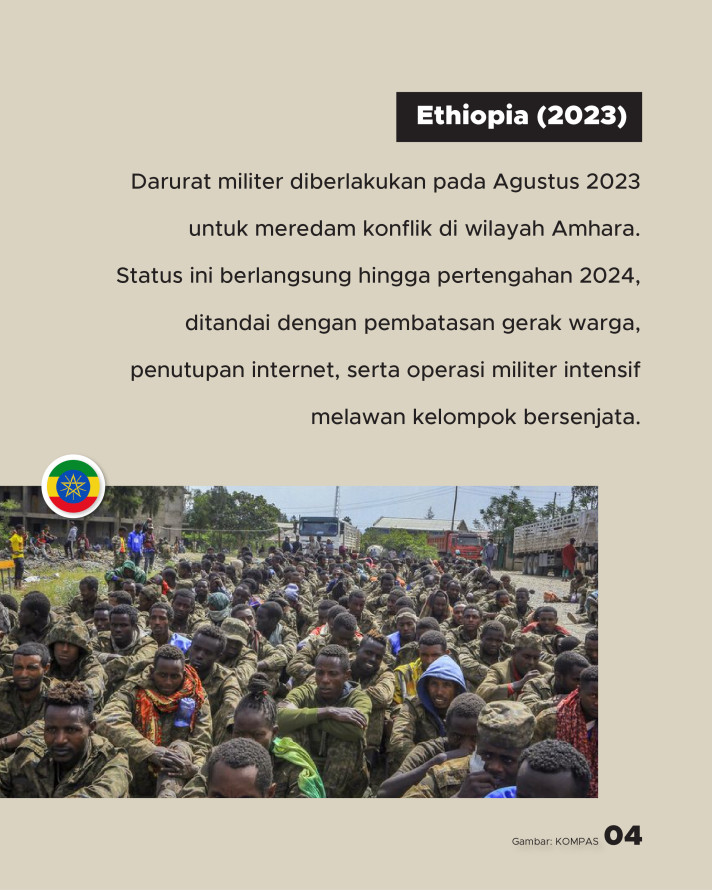 Ethiopia (2023)

Darurat militer diberlakukan pada Agustus 2023 untuk meredam konflik di wilayah Amhara. Status ini berlangsung hingga pertengahan 2024, ditandai dengan pembatasan gerak warga, penutupan internet, serta operasi militer intensif melawan kelompok bersenjata.

Gambar: KOMPAS 04