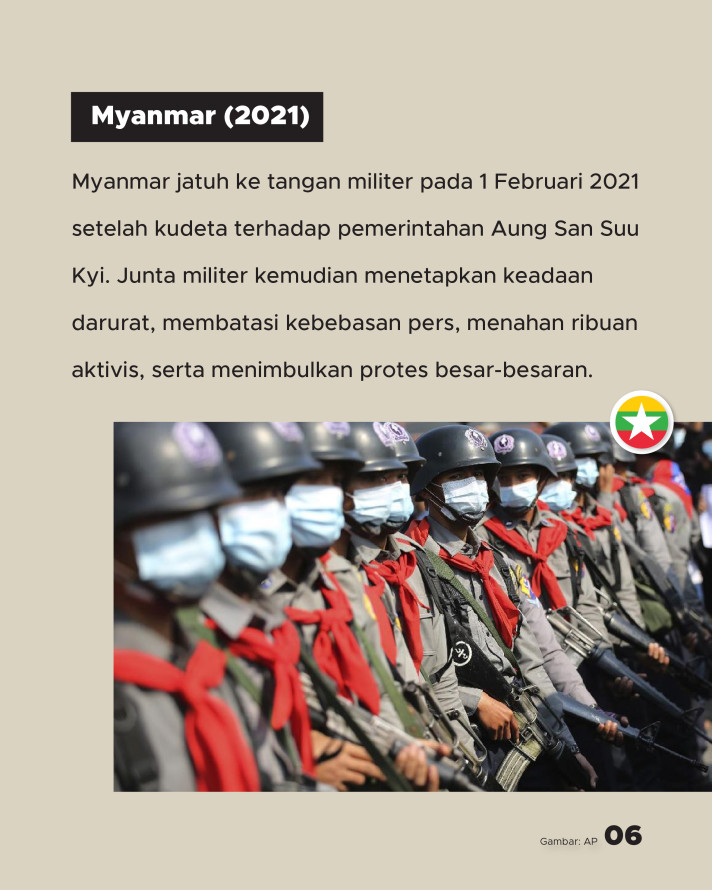 Myanmar (2021)

Myanmar jatuh ke tangan militer pada 1 Februari 2021 setelah kudeta terhadap pemerintahan Aung San Suu Kyi. Junta militer kemudian menetapkan keadaan darurat, membatasi kebebasan pers, menahan ribuan aktivis, serta menimbulkan protes besar-besaran.

Gambar: AP 06