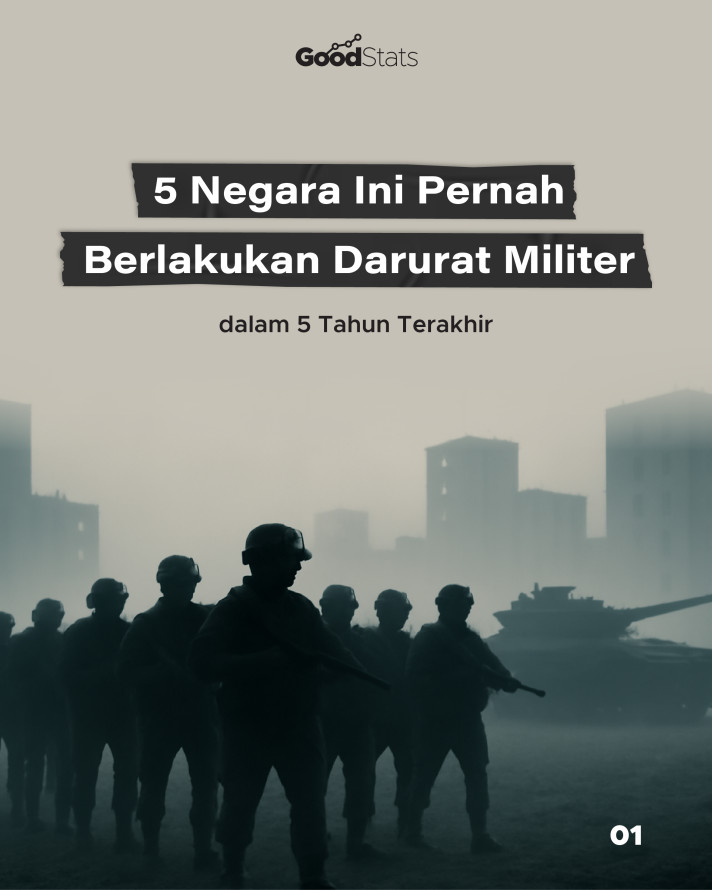 GoodStats

5 Negara Ini Pernah Berlakukan Darurat Militer

dalam 5 Tahun Terakhir

01