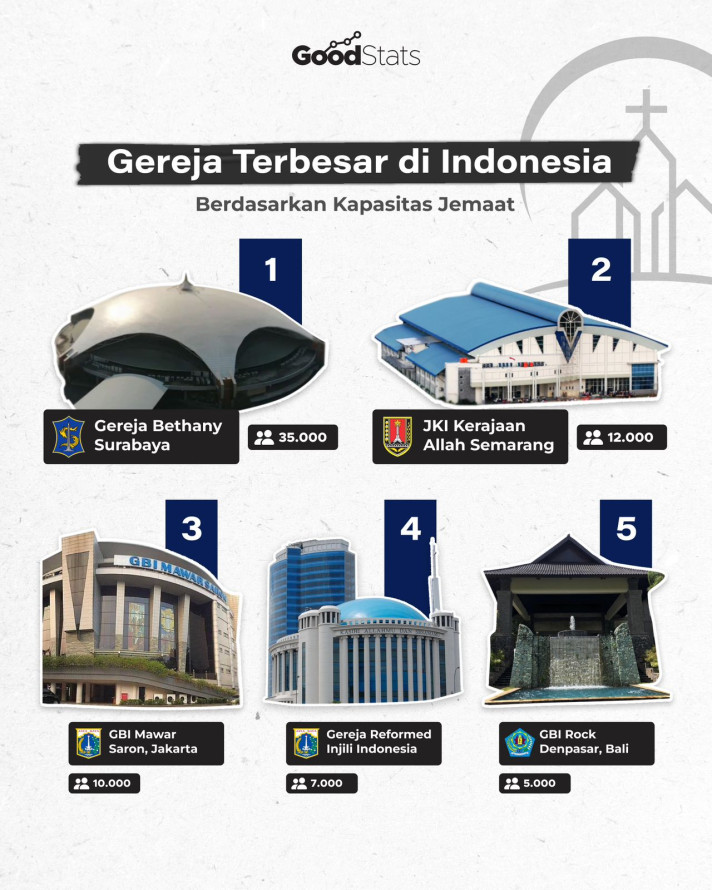 GoodStats

Gereja Terbesar di Indonesia

Berdasarkan Kapasitas Jemaat

1

Gereja Bethany Surabaya

35.000

2

JKI Kerajaan Allah Semarang

12.000

3

GBI MAWAR SARON

GBI Mawar Saron, Jakarta

10.000

4

Gereja Reformed Injili Indonesia

7.000

5

GBI Rock Denpasar, Bali

5.000