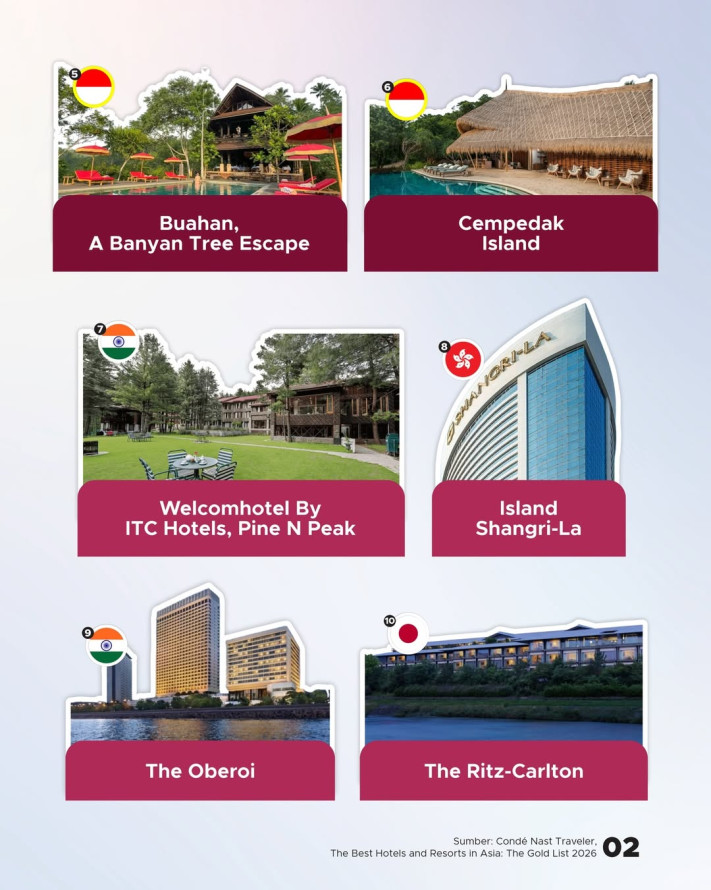 5

Buahan, A Banyan Tree Escape

6

Cempedak Island

7

Welcomhotel By ITC Hotels, Pine N Peak

8

SHANGRI-LA

Island Shangri-La

9

The Oberoi

10

The Ritz-Carlton

Sumber: Condé Nast Traveler, The Best Hotels and Resorts in Asia: The Gold List 2026

02