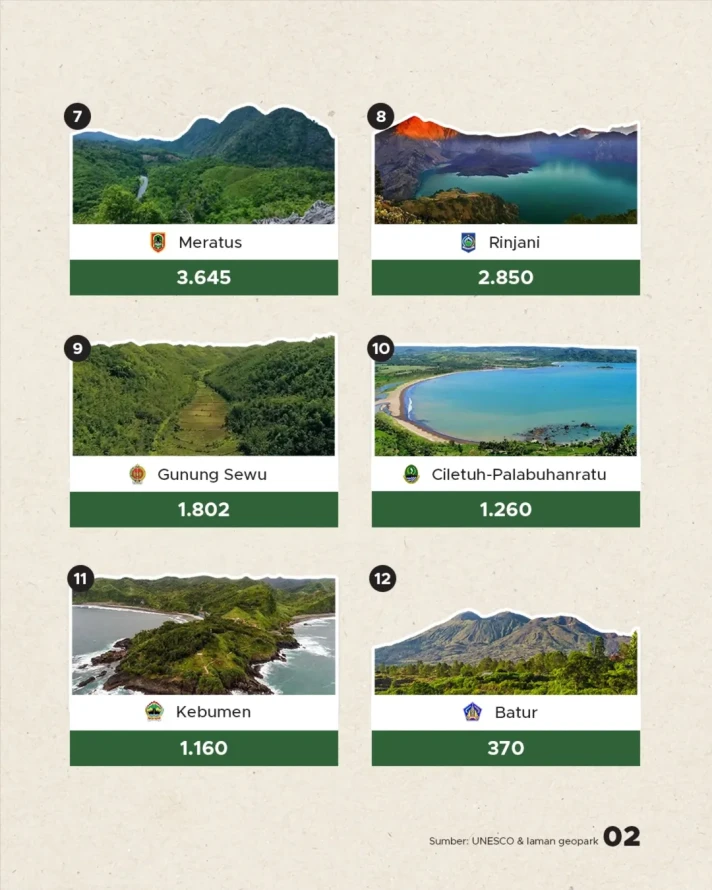 7

Meratus

3.645

8

Rinjani

2.850

9

Gunung Sewu

1.802

10

Ciletuh-Palabuhanratu

1.260

11

Kebumen

1.160

12

Batur

370

Sumber: UNESCO & laman geopark 02