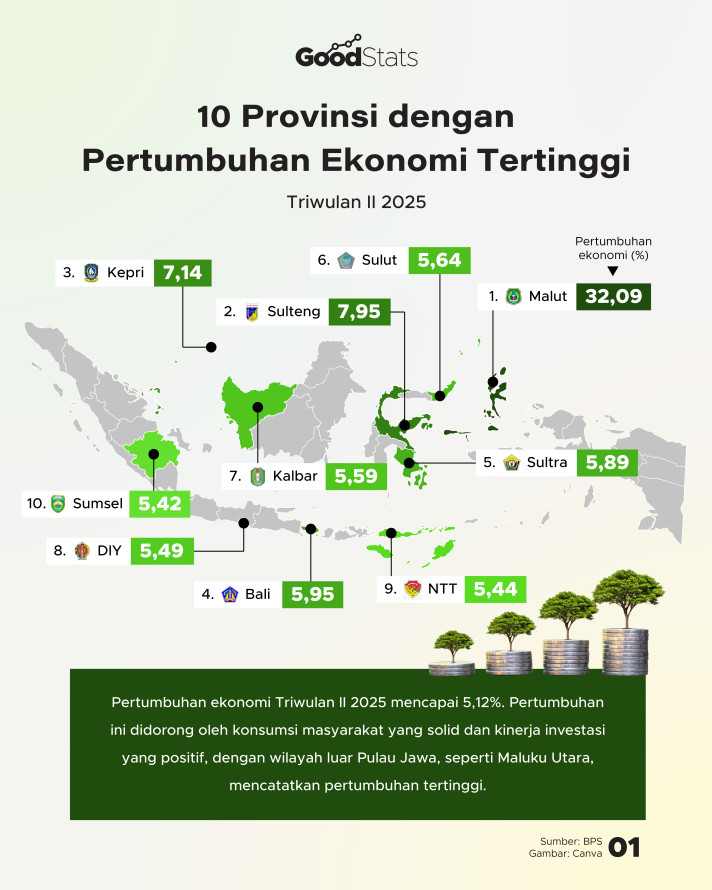 GoodStats

10 Provinsi dengan Pertumbuhan Ekonomi Tertinggi

Triwulan II 2025

Pertumbuhan ekonomi (%)

3. Kepri 7,14

6. Sulut 5,64

2. Sulteng 7,95

1. Malut 32,09

7. Kalbar 5,59

5. Sultra 5,89

10. Sumsel 5,42

8. DIY 5,49

4. Bali 5,95

9. NTT 5,44

Pertumbuhan ekonomi Triwulan II 2025 mencapai 5,12%. Pertumbuhan ini didorong oleh konsumsi masyarakat yang solid dan kinerja investasi yang positif, dengan wilayah luar Pulau Jawa, seperti Maluku Utara, mencatatkan pertumbuhan tertinggi.

Sumber: BPS
Gambar: Canva
01