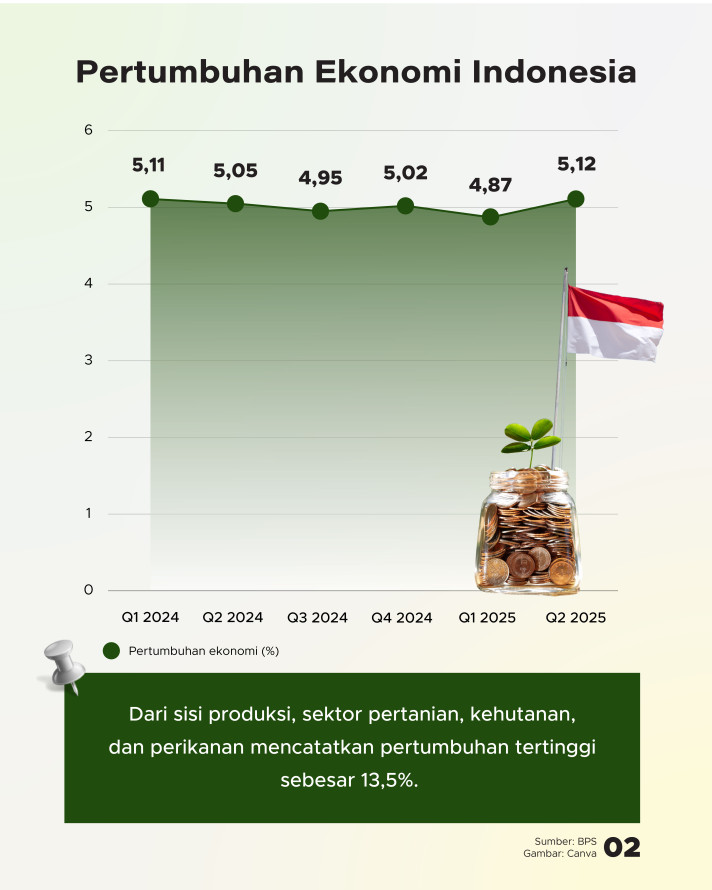 Pertumbuhan Ekonomi Indonesia

6
5
4
3
2
1
0

5,11
5,05
4,95
5,02
4,87
5,12

Q1 2024
Q2 2024
Q3 2024
Q4 2024
Q1 2025
Q2 2025

Pertumbuhan ekonomi (%)

Dari sisi produksi, sektor pertanian, kehutanan, dan perikanan mencatatkan pertumbuhan tertinggi sebesar 13,5%.

Sumber: BPS
Gambar: Canva
02