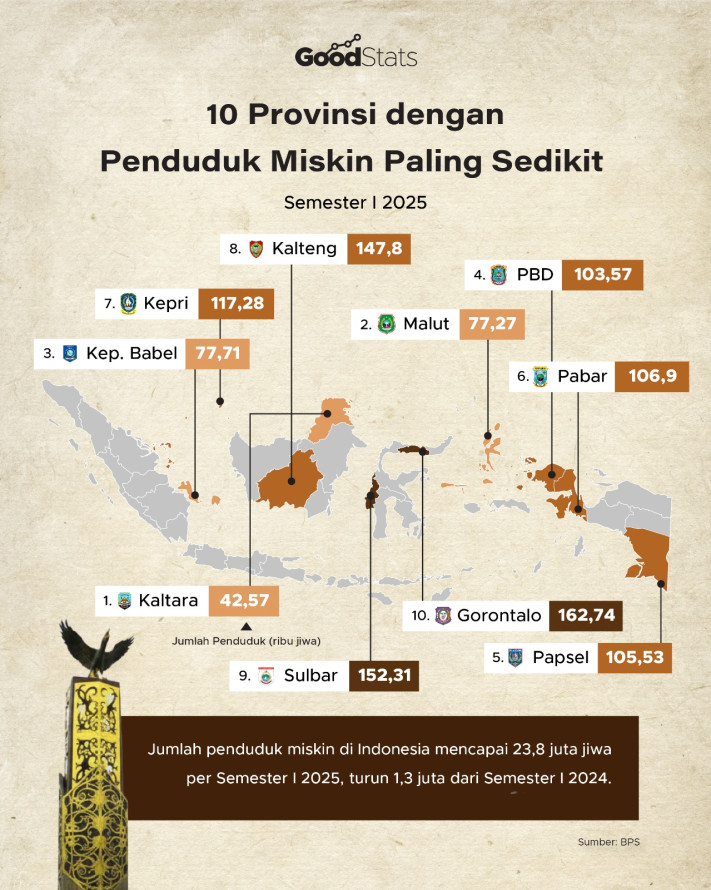 GoodStats

10 Provinsi dengan
Penduduk Miskin Paling Sedikit

Semester I 2025

8. Kalteng 147,8

4. PBD 103,57

7. Kepri 117,28

2. Malut 77,27

3. Kep. Babel 77,71

6. Pabar 106,9

1. Kaltara 42,57

Jumlah Penduduk (ribu jiwa)

10. Gorontalo 162,74

5. Papsel 105,53

9. Sulbar 152,31

Jumlah penduduk miskin di Indonesia mencapai 23,8 juta jiwa per Semester I 2025, turun 1,3 juta dari Semester I 2024.

Sumber: BPS