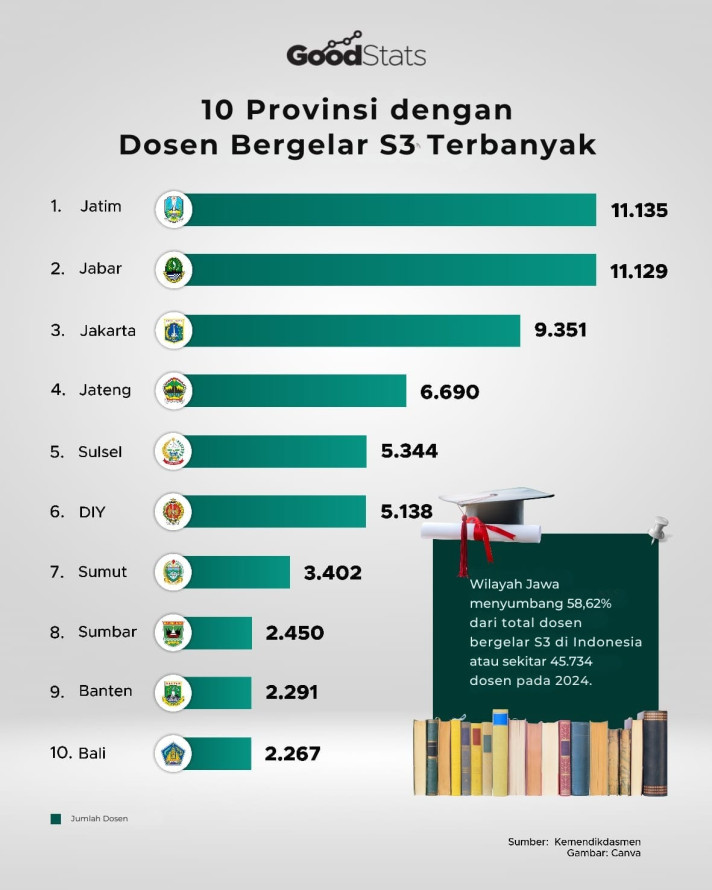 GoodStats

10 Provinsi dengan Dosen Bergelar S3 Terbanyak

1. Jatim 11.135

2. Jabar 11.129

3. Jakarta 9.351

4. Jateng 6.690

5. Sulsel 5.344

6. DIY 5.138

7. Sumut 3.402

8. Sumbar 2.450

9. Banten 2.291

10. Bali 2.267

Wilayah Jawa menyumbang 58,62% dari total dosen bergelar S3 di Indonesia atau sekitar 45.734 dosen pada 2024.

Jumlah Dosen

Sumber: Kemendikdasmen
Gambar: Canva