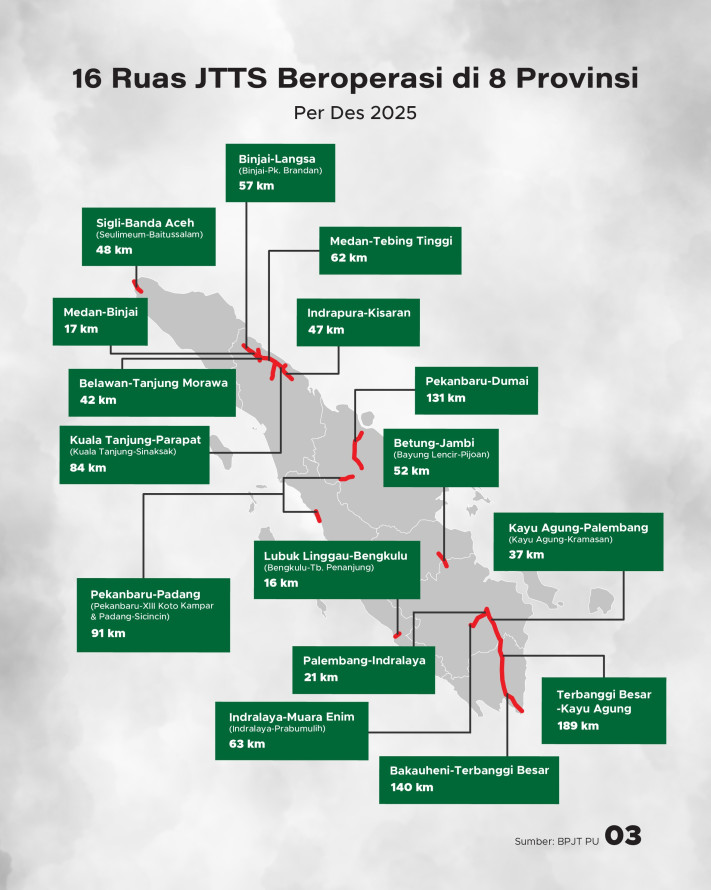 16 Ruas JTTS Beroperasi di 8 Provinsi

Per Des 2025

Binjai-Langsa
(Binjai-Pk. Brandan)
57 km

Sigli-Banda Aceh
(Seulimeum-Baitussalam)
48 km

Medan-Tebing Tinggi
62 km

Medan-Binjai
17 km

Indrapura-Kisaran
47 km

Belawan-Tanjung Morawa
42 km

Pekanbaru-Dumai
131 km

Kuala Tanjung-Parapat
(Kuala Tanjung-Sinaksak)
84 km

Betung-Jambi
(Bayung Lencir-Pijoan)
52 km

Kayu Agung-Palembang
(Kayu Agung-Kramasan)
37 km

Lubuk Linggau-Bengkulu
(Bengkulu-Tb. Penanjung)
16 km

Pekanbaru-Padang
(Pekanbaru-XIII Koto Kampar & Padang-Sicincin)
91 km

Palembang-Indralaya
21 km

Terbanggi Besar -Kayu Agung
189 km

Indralaya-Muara Enim
(Indralaya-Prabumulih)
63 km

Bakauheni-Terbanggi Besar
140 km

Sumber: BPJT PU 03